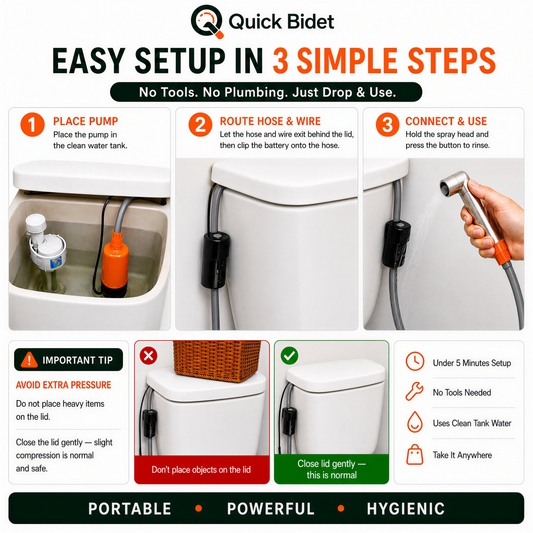 Quick Bidet

EASY SETUP IN 3 SIMPLE STEPS

No Tools. No Plumbing. Just Drop & Use.

1 PLACE PUMP
Place the pump in the clean water tank.

2 ROUTE HOSE & WIRE
Let the hose and wire exit behind the lid, then clip the battery onto the hose.

3 CONNECT & USE
Hold the spray head and press the button to rinse.

IMPORTANT TIP

AVOID EXTRA PRESSURE

Do not place heavy items on the lid.

Close the lid gently — slight compression is normal and safe.

Don't place objects on the lid

Close lid gently — this is normal

Under 5 Minutes Setup

No Tools Needed

Uses Clean Tank Water

Take It Anywhere

PORTABLE • POWERFUL • HYGIENIC